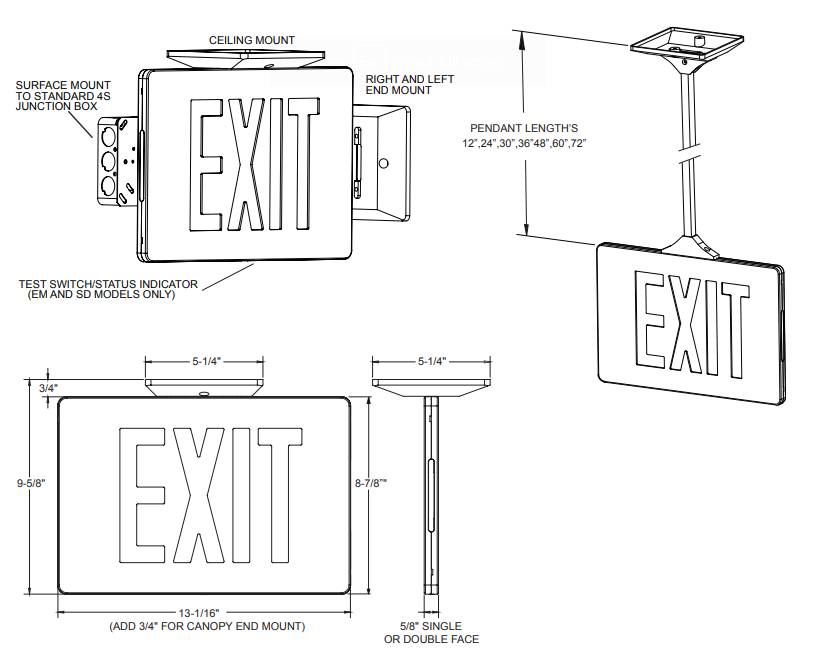 CEILING MOUNT

SURFACE MOUNT TO STANDARD 4S JUNCTION BOX

RIGHT AND LEFT END MOUNT

EXIT

TEST SWITCH/STATUS INDICATOR (EM AND SD MODELS ONLY)

PENDANT LENGTH'S
12",24",30",36"48",60",72"

EXIT

5-1/4"

3/4"

9-5/8"

EXIT

8-7/8""

13-1/16"
(ADD 3/4" FOR CANOPY END MOUNT)

5-1/4"

5/8" SINGLE OR DOUBLE FACE